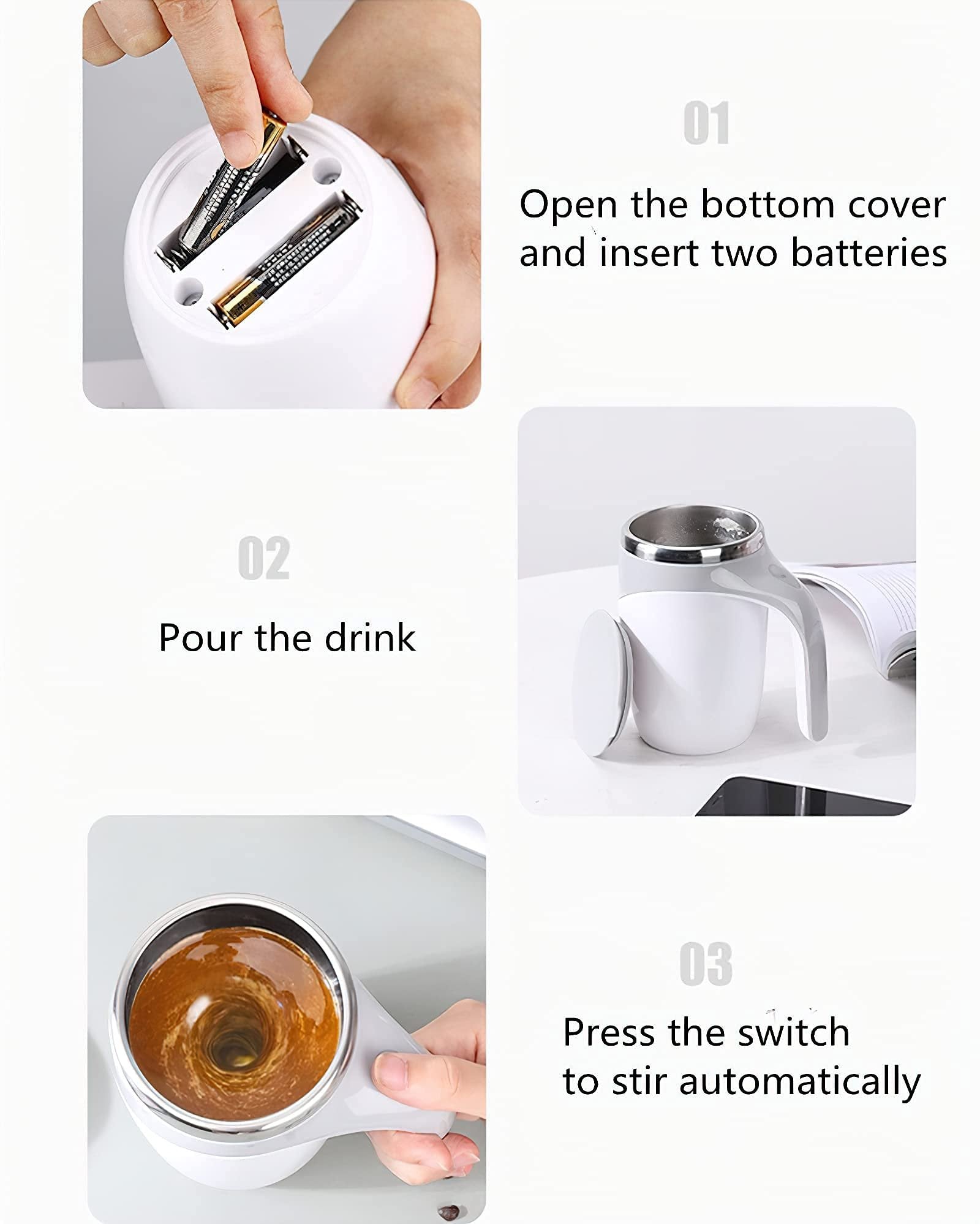 01

Open the bottom cover and insert two batteries

02

Pour the drink

03

Press the switch to stir automatically