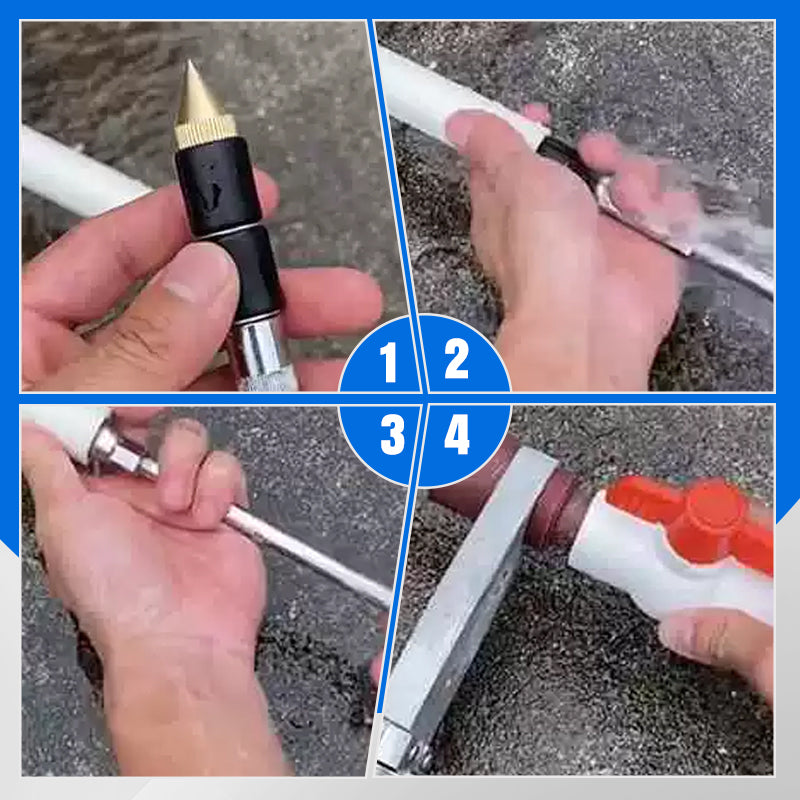 1
2
3
4