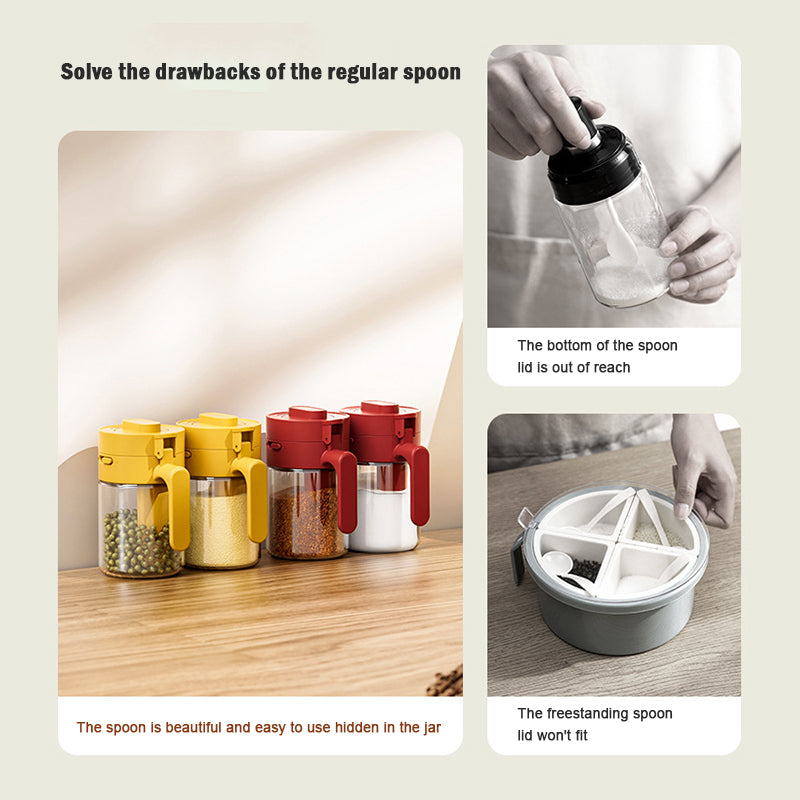 Solve the drawbacks of the regular spoon

The spoon is beautiful and easy to use hidden in the jar

The bottom of the spoon lid is out of reach

The freestanding spoon lid won't fit