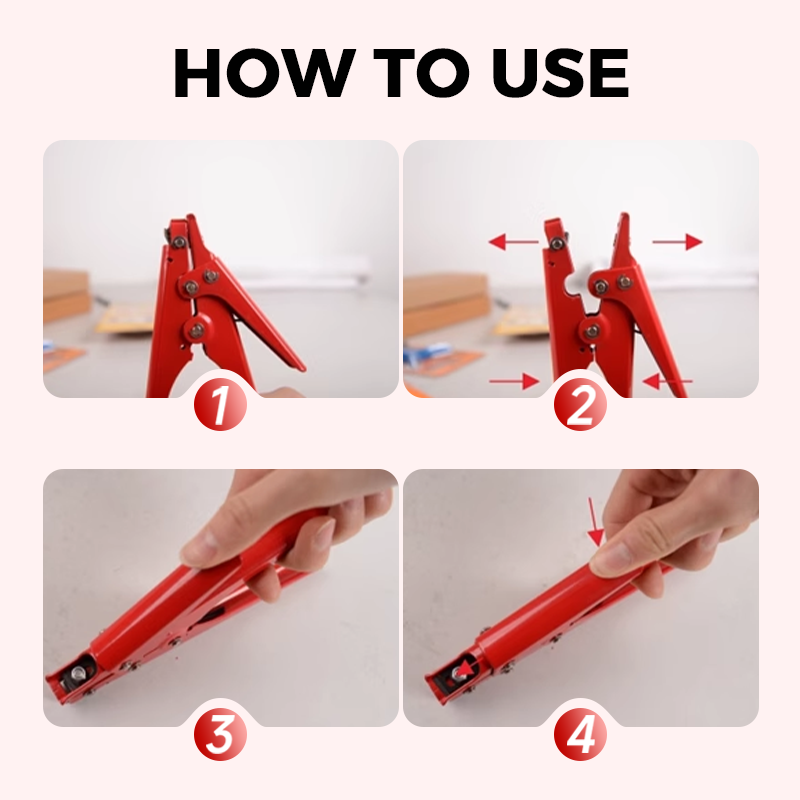 HOW TO USE

1

2

3

4