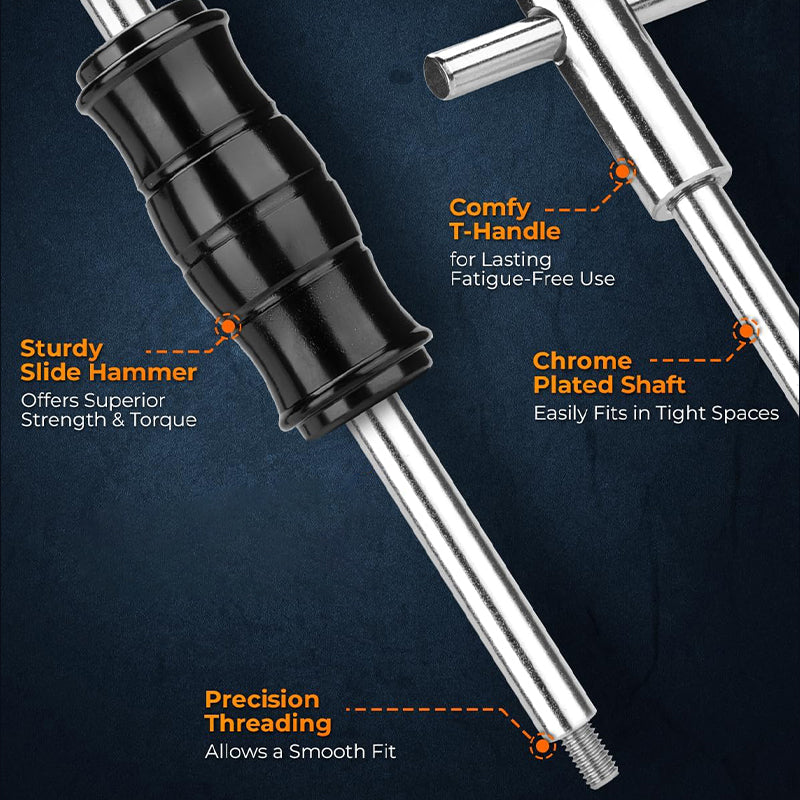 Comfy T-Handle
for Lasting Fatigue-Free Use

Sturdy Slide Hammer
Offers Superior Strength & Torque

Chrome Plated Shaft
Easily Fits in Tight Spaces

Precision Threading
Allows a Smooth Fit