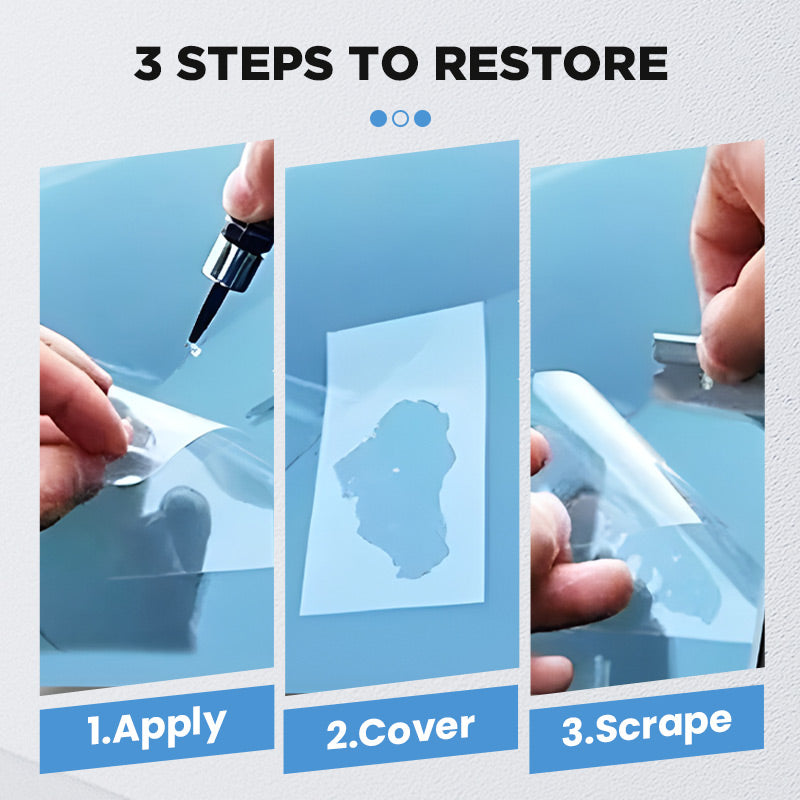 3 STEPS TO RESTORE

1.Apply

2.Cover

3.Scrape