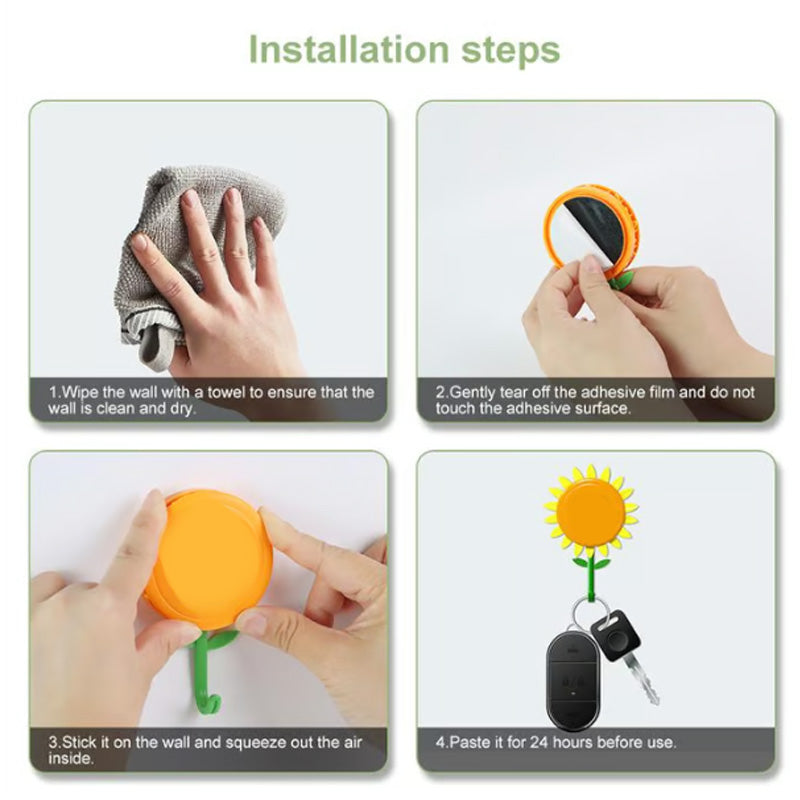 Installation steps

1.Wipe the wall with a towel to ensure that the wall is clean and dry.

2.Gently tear off the adhesive film and do not touch the adhesive surface.

3.Stick it on the wall and squeeze out the air inside.

4.Paste it for 24 hours before use.